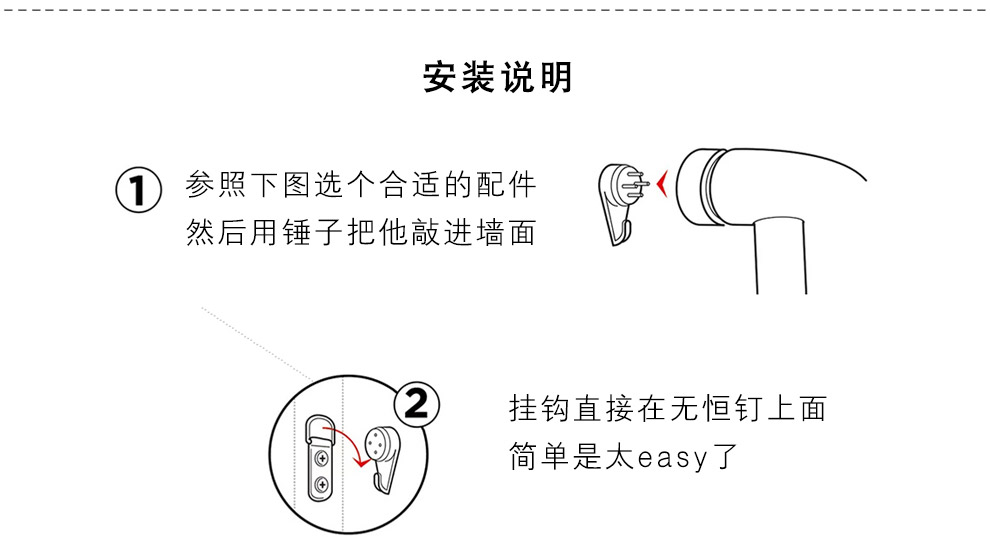 安装说明

①
参照下图选个合适的配件
然后用锤子把他敲进墙面

②
挂钩直接在无恒钉上面
简单是太easy了