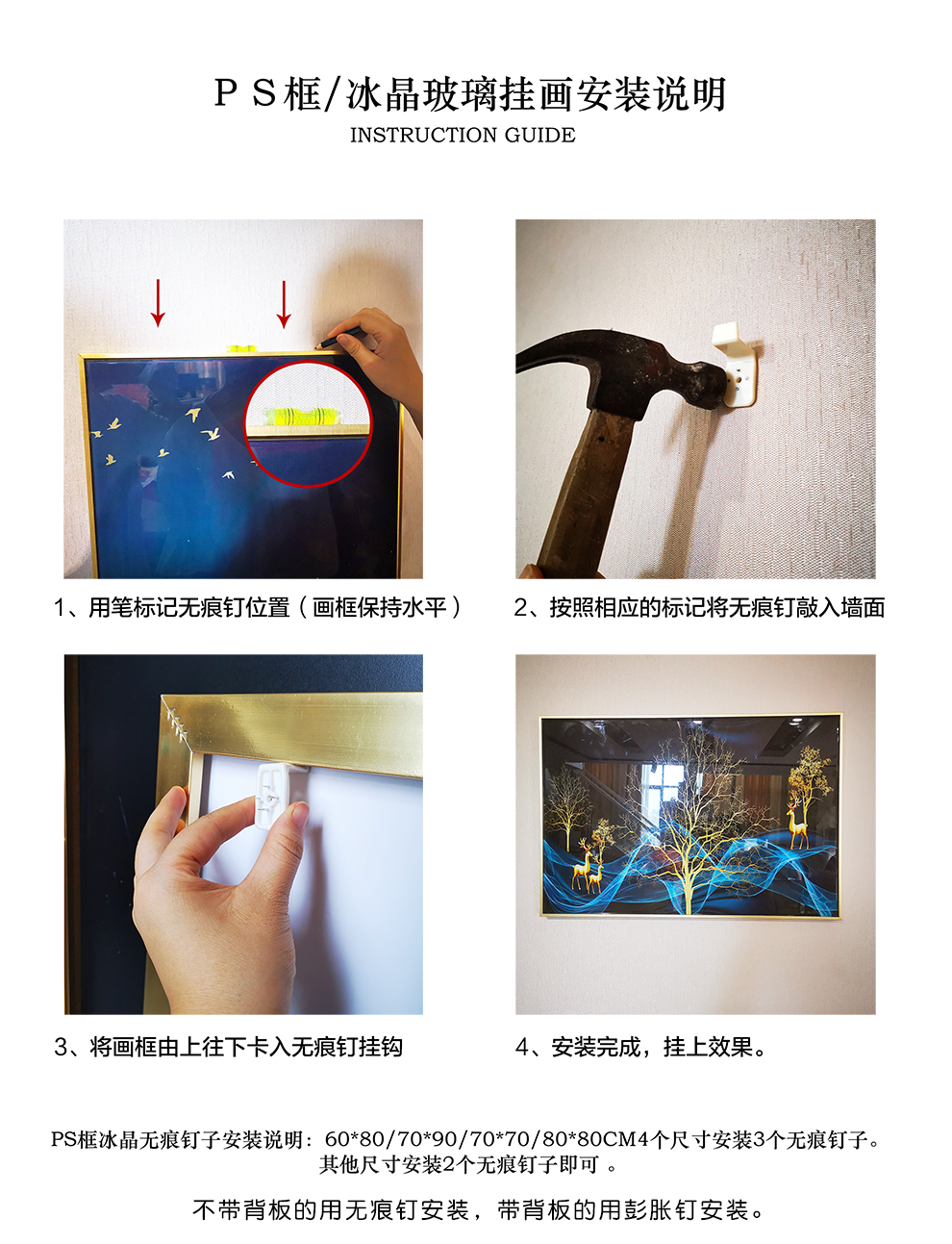 P S 框/冰晶玻璃挂画安装说明
INSTRUCTION GUIDE

1、用笔标记无痕钉位置（画框保持水平）

2、按照相应的标记将无痕钉敲入墙面

3、将画框由上往下卡入无痕钉挂钩

4、安装完成，挂上效果。

PS框冰晶无痕钉子安装说明：60*80/70*90/70*70/80*80CM4个尺寸安装3个无痕钉子。其他尺寸安装2个无痕钉子即可 。

不带背板的用无痕钉安装，带背板的用彭胀钉安装。