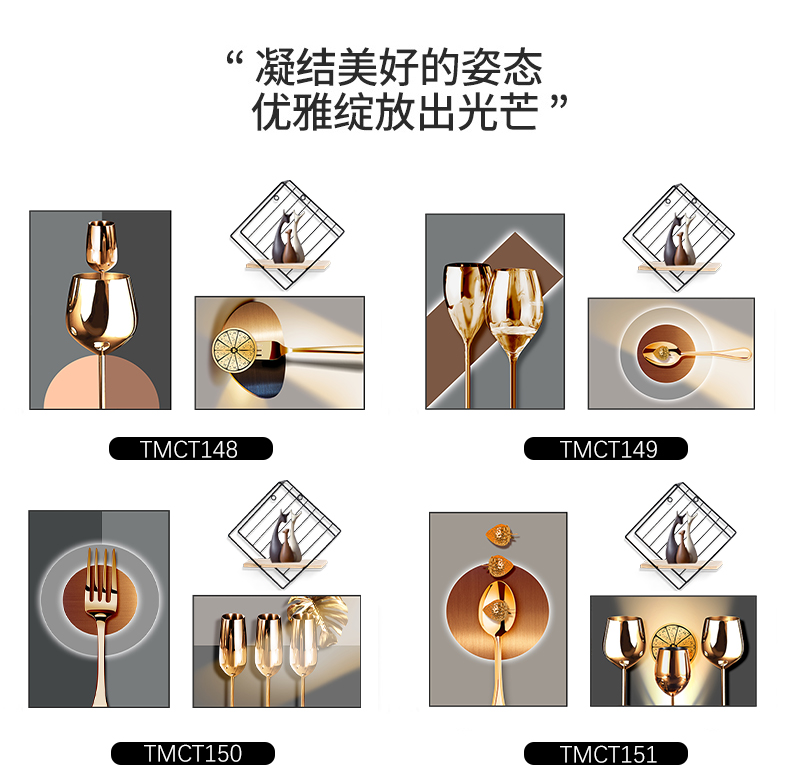 “ 凝结美好的姿态
优雅绽放出光芒 ”

TMCT148

TMCT149

TMCT150

TMCT151