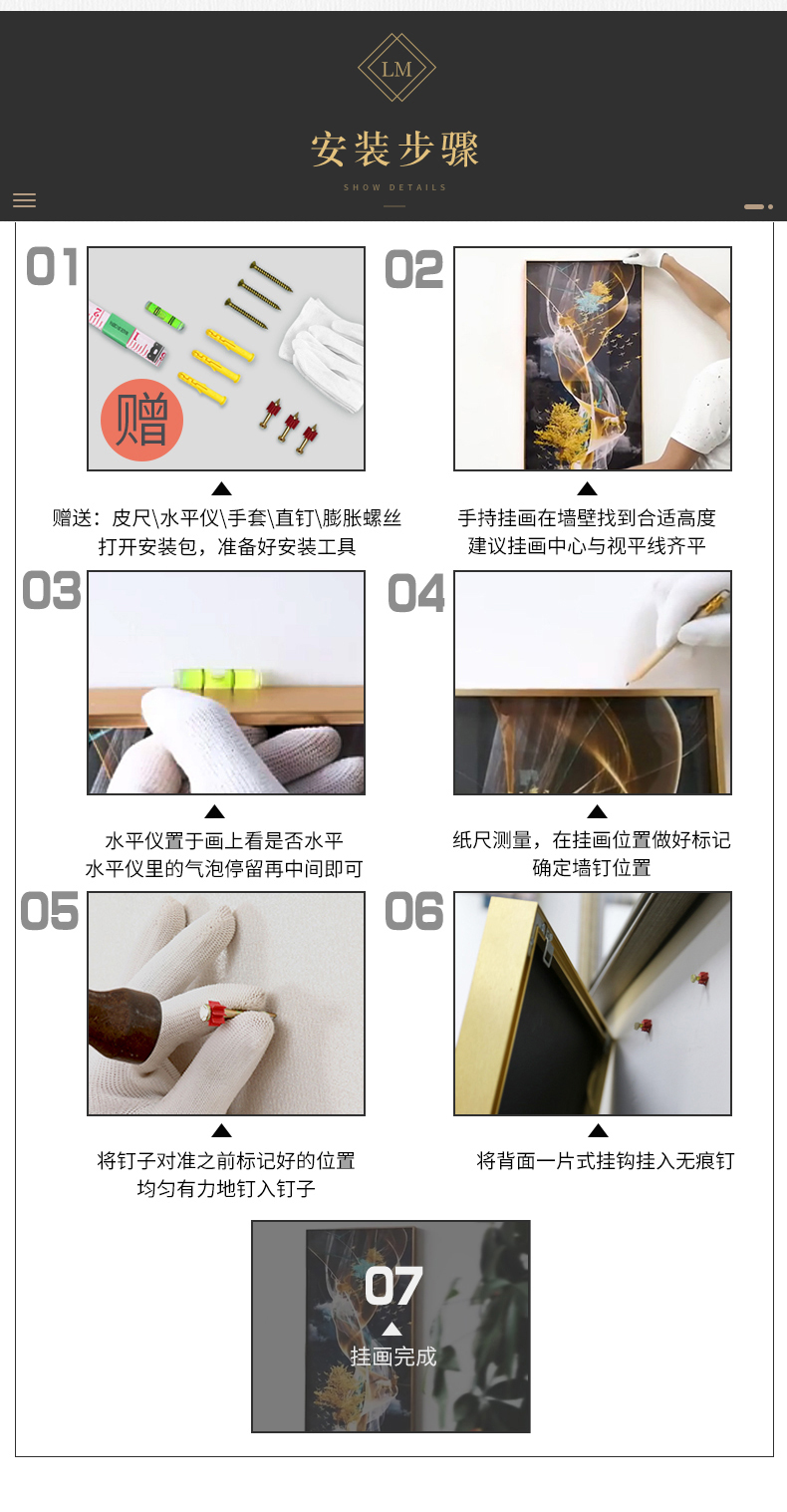 LM

安装步骤

SHOW DETAILS

01

赠

赠送：皮尺\水平仪\手套\直钉\膨胀螺丝
打开安装包，准备好安装工具

02

手持挂画在墙壁找到合适高度
建议挂画中心与视平线齐平

03

水平仪置于画上看是否水平
水平仪里的气泡停留再中间即可

04

纸尺测量，在挂画位置做好标记
确定墙钉位置

05

将钉子对准之前标记好的位置
均匀有力地钉入钉子

06

将背面一片式挂钩挂入无痕钉

07

挂画完成