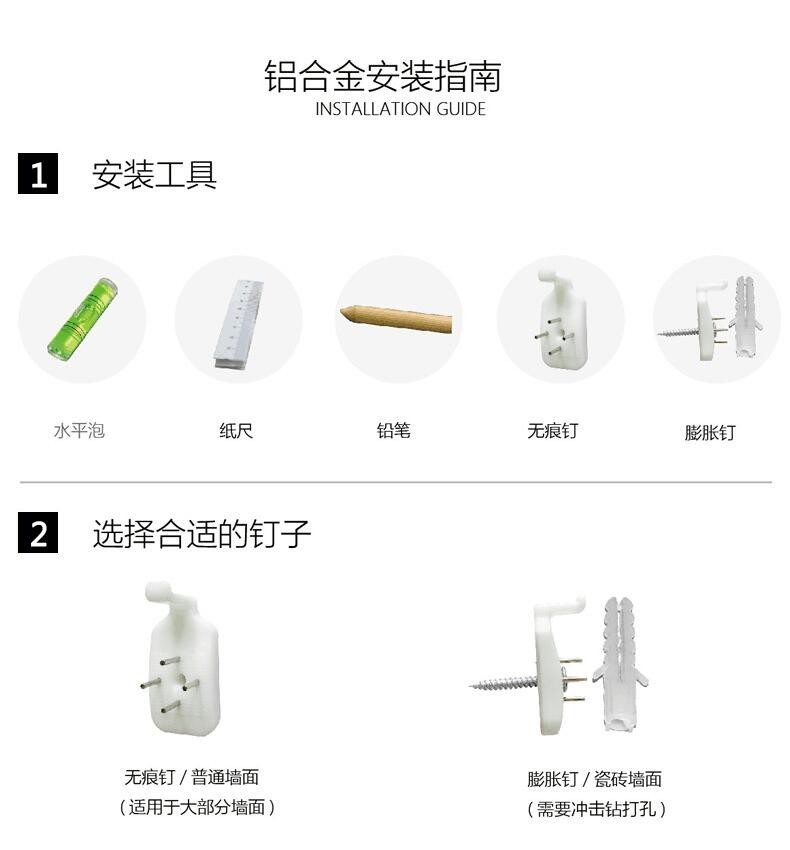 铝合金安装指南
INSTALLATION GUIDE

1 安装工具

水平泡
纸尺
铅笔
无痕钉
膨胀钉

2 选择合适的钉子

无痕钉 / 普通墙面
（适用于大部分墙面）

膨胀钉 / 瓷砖墙面
（需要冲击钻打孔）