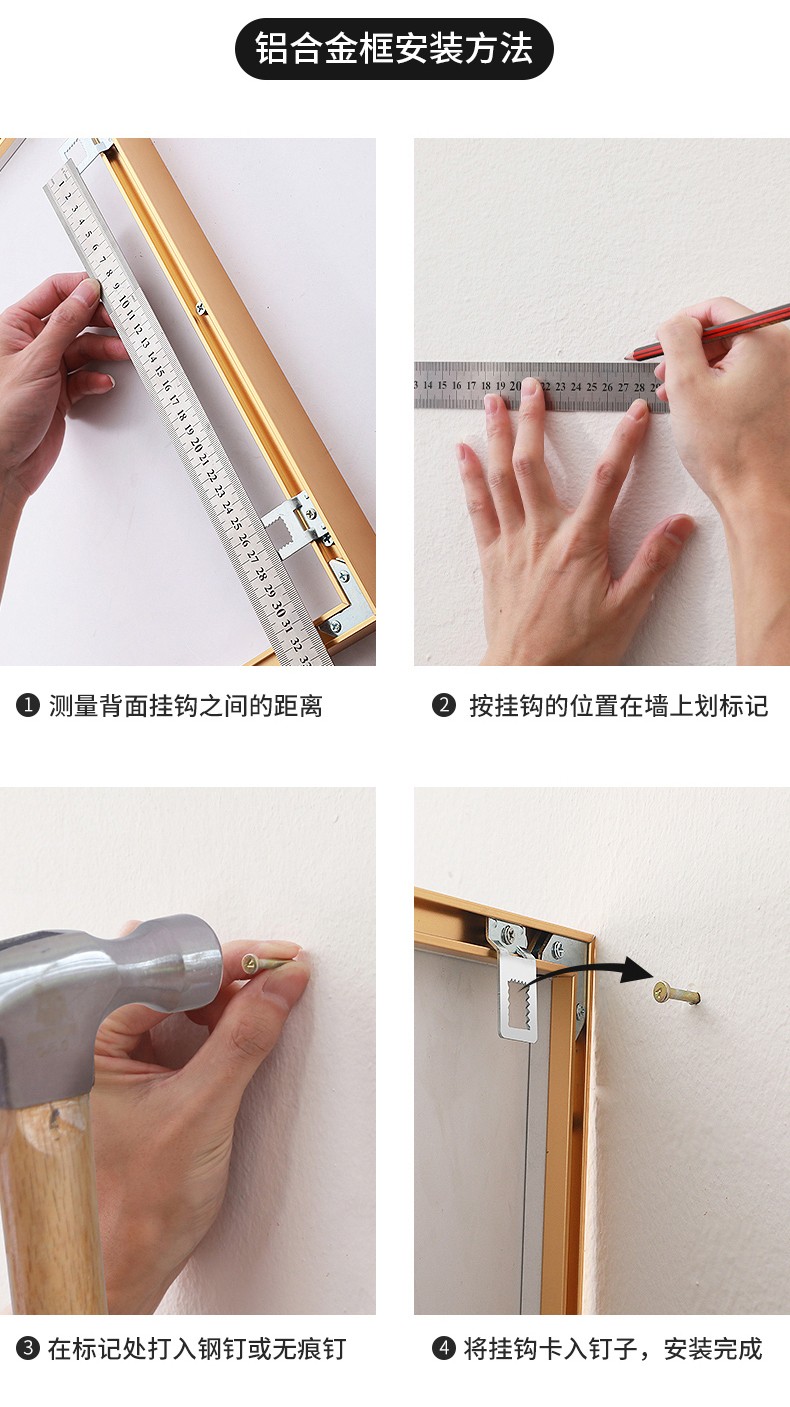 铝合金框安装方法

❶ 测量背面挂钩之间的距离

❷ 按挂钩的位置在墙上划标记

❸ 在标记处打入钢钉或无痕钉

❹ 将挂钩卡入钉子，安装完成