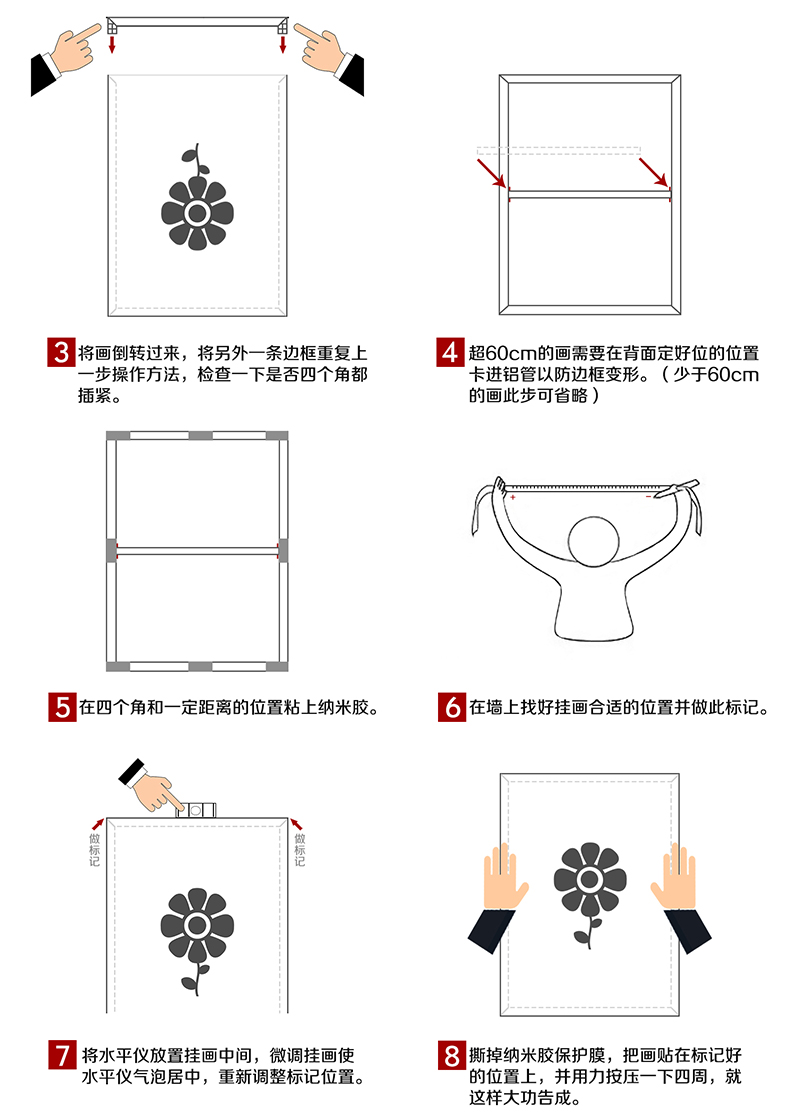 3 将画倒转过来，将另外一条边框重复上一步操作方法，检查一下是否四个角都插紧。

4 超60cm的画需要在背面定好位的位置卡进铝管以防边框变形。（少于60cm的画此步可省略）

5 在四个角和一定距离的位置粘上纳米胶。

6 在墙上找好挂画合适的位置并做此标记。

做标记

做标记

7 将水平仪放置挂画中间，微调挂画使水平仪气泡居中，重新调整标记位置。

8 撕掉纳米胶保护膜，把画贴在标记好的位置上，并用力按压一下四周，就这样大功告成。