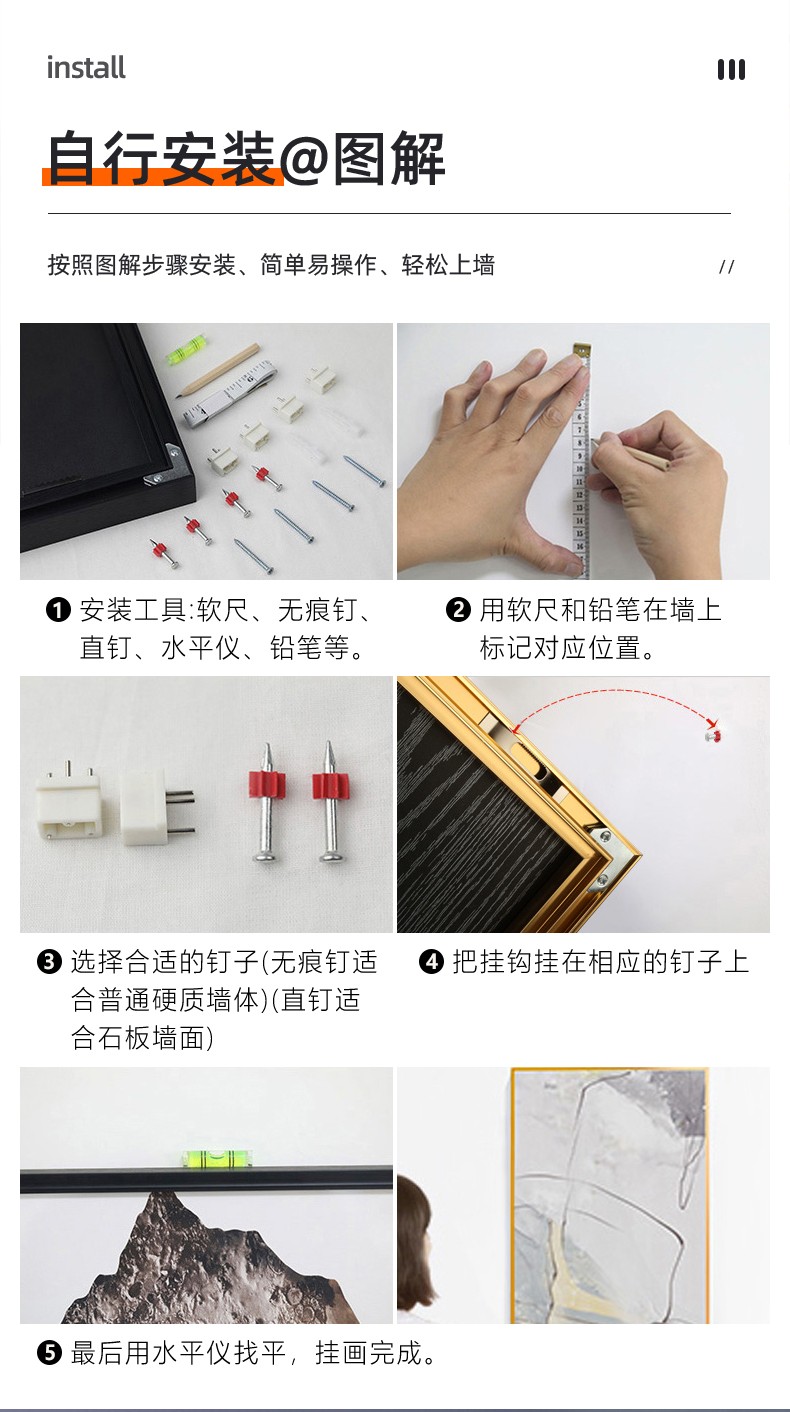 install

自行安装@图解

按照图解步骤安装、简单易操作、轻松上墙 //

❶ 安装工具:软尺、无痕钉、直钉、水平仪、铅笔等。

❷ 用软尺和铅笔在墙上标记对应位置。

❸ 选择合适的钉子(无痕钉适合普通硬质墙体)(直钉适合石板墙面)

❹ 把挂钩挂在相应的钉子上

❺ 最后用水平仪找平，挂画完成。