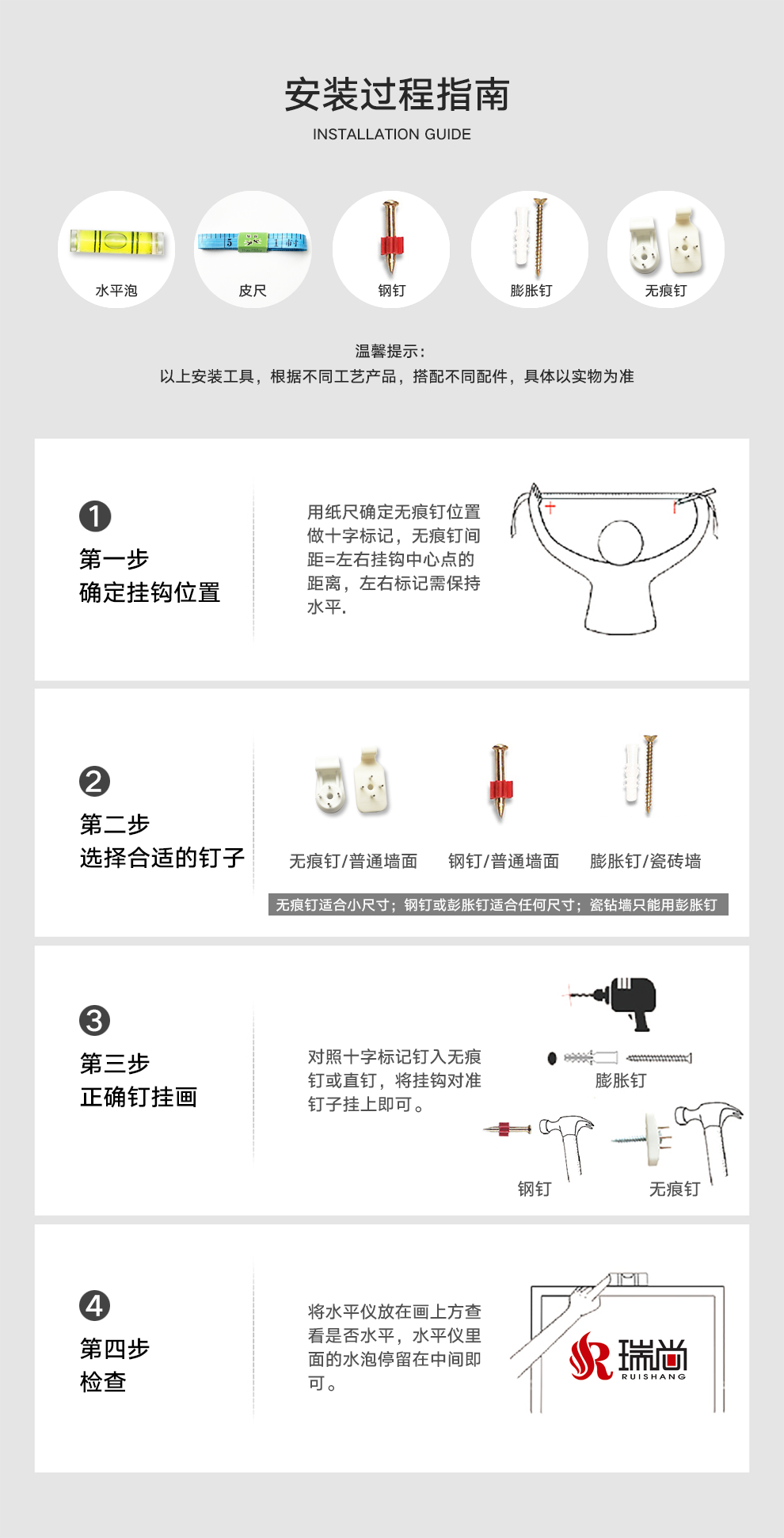 安装过程指南
INSTALLATION GUIDE

水平泡
皮尺
钢钉
膨胀钉
无痕钉

温馨提示：
以上安装工具，根据不同工艺产品，搭配不同配件，具体以实物为准

1
第一步
确定挂钩位置

用纸尺确定无痕钉位置做十字标记，无痕钉间距=左右挂钩中心点的距离，左右标记需保持水平.

2
第二步
选择合适的钉子

无痕钉/普通墙面
钢钉/普通墙面
膨胀钉/瓷砖墙

无痕钉适合小尺寸；钢钉或彭胀钉适合任何尺寸；瓷钻墙只能用彭胀钉

3
第三步
正确钉挂画

对照十字标记钉入无痕钉或直钉，将挂钩对准钉子挂上即可。

膨胀钉
钢钉
无痕钉

4
第四步
检查

将水平仪放在画上方查看是否水平，水平仪里面的水泡停留在中间即可。

瑞尚
RUISHANG